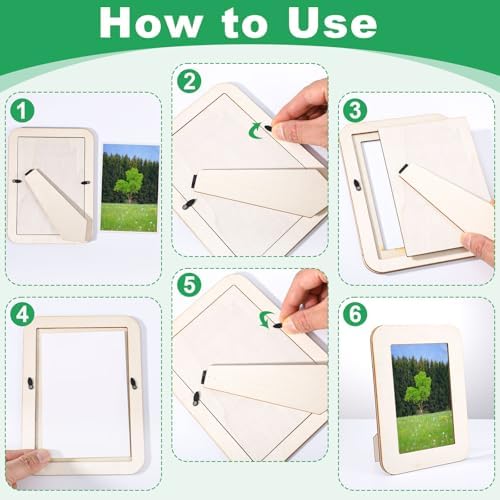 How to Use

1

2

3

4

5

6