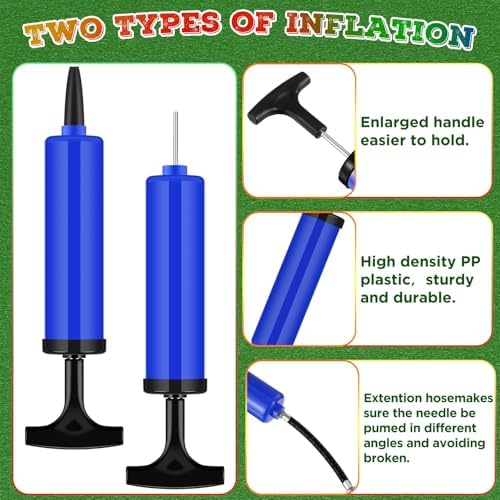 TWO TYPES OF INFLATION

Enlarged handle easier to hold.

High density PP plastic, sturdy and durable.

Extention hosemakes sure the needle be pumed in different angles and avoiding broken.