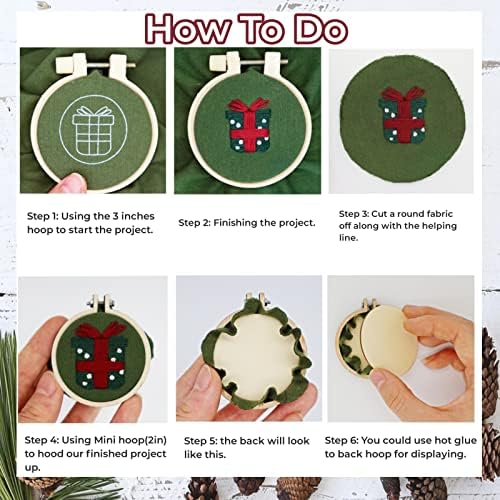 How To Do

Step 1: Using the 3 inches hoop to start the project.

Step 2: Finishing the project.

Step 3: Cut a round fabric off along with the helping line.

Step 4: Using Mini hoop(2in) to hood our finished project up.

Step 5: the back will look like this.

Step 6: You could use hot glue to back hoop for displaying.