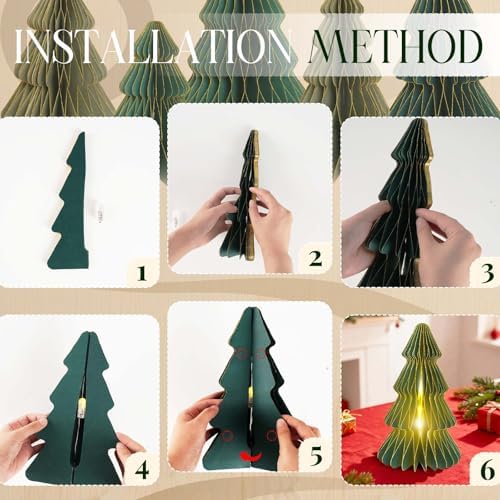 INSTALLATION METHOD

1

2

3

4

5

6