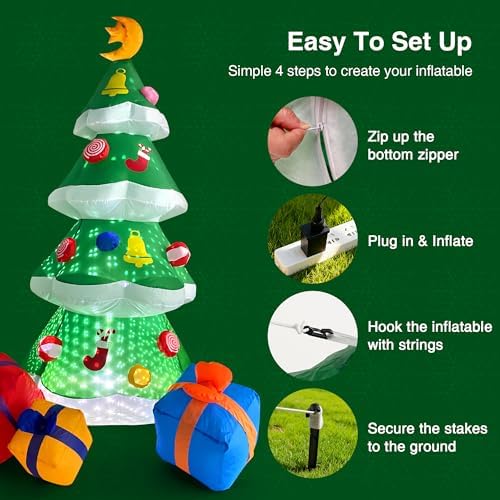 Easy To Set Up
Simple 4 steps to create your inflatable

Zip up the bottom zipper

Plug in & Inflate

Hook the inflatable with strings

Secure the stakes to the ground