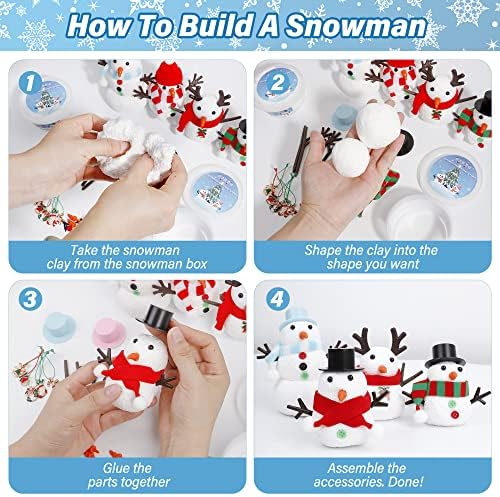 How To Build A Snowman

1

Take the snowman clay from the snowman box

2

Shape the clay into the shape you want

3

Glue the parts together

4

Assemble the accessories. Done!