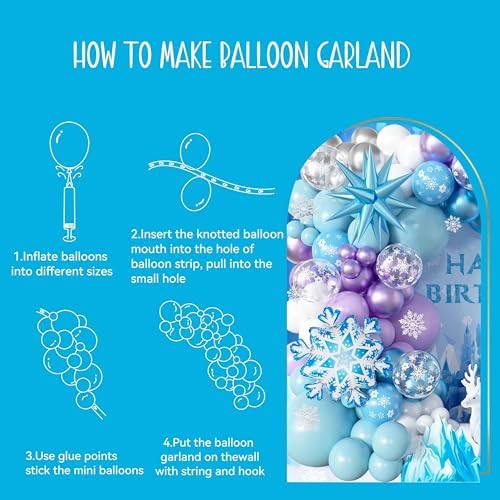 HOW TO MAKE BALLOON GARLAND

1.Inflate balloons into different sizes

2.Insert the knotted balloon mouth into the hole of balloon strip, pull into the small hole

3.Use glue points stick the mini balloons

4.Put the balloon garland on thewall with string and hook

HA
BIRT