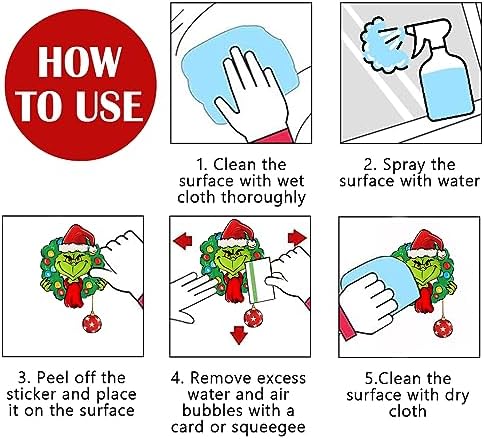 HOW TO USE

1. Clean the surface with wet cloth thoroughly

2. Spray the surface with water

3. Peel off the sticker and place it on the surface

4. Remove excess water and air bubbles with a card or squeegee

5.Clean the surface with dry cloth