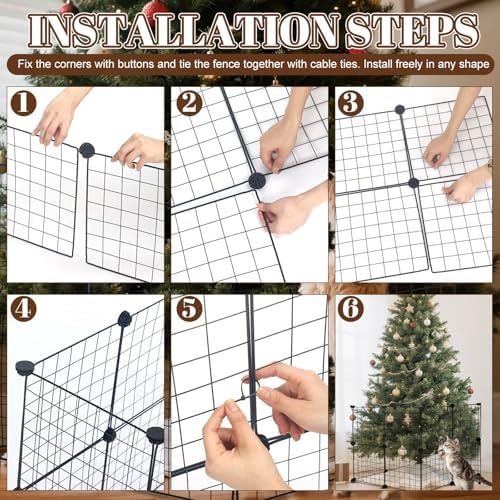 INSTALLATION STEPS

Fix the corners with buttons and tie the fence together with cable ties. Install freely in any shape

1

2

3

4

5

6