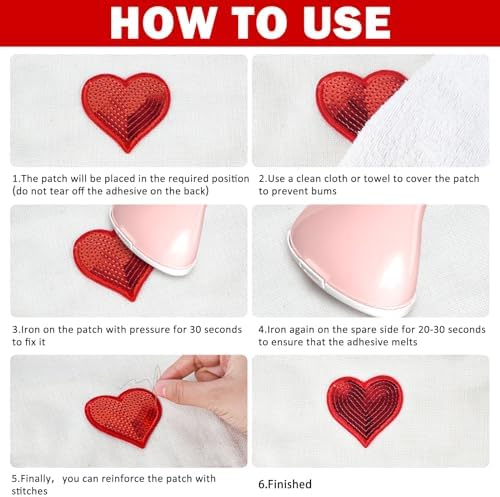 HOW TO USE

1.The patch will be placed in the required position (do not tear off the adhesive on the back)

2.Use a clean cloth or towel to cover the patch to prevent bums

3.Iron on the patch with pressure for 30 seconds to fix it

4.Iron again on the spare side for 20-30 seconds to ensure that the adhesive melts

5.Finally, you can reinforce the patch with stitches

6.Finished