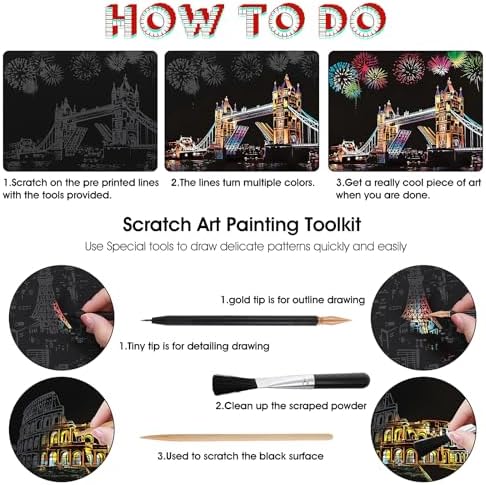 HOW TO DO

1.Scratch on the pre printed lines with the tools provided.

2.The lines turn multiple colors.

3.Get a really cool piece of art when you are done.

Scratch Art Painting Toolkit

Use Special tools to draw delicate patterns quickly and easily

1.gold tip is for outline drawing

1.Tiny tip is for detailing drawing

2.Clean up the scraped powder

3.Used to scratch the black surface