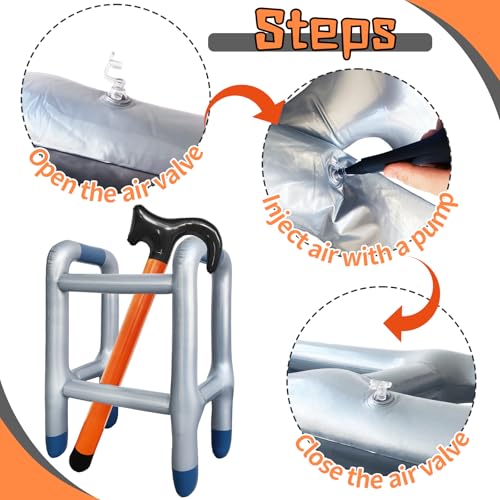 Steps

Open the air valve

Inject air with a pump

Close the air valve