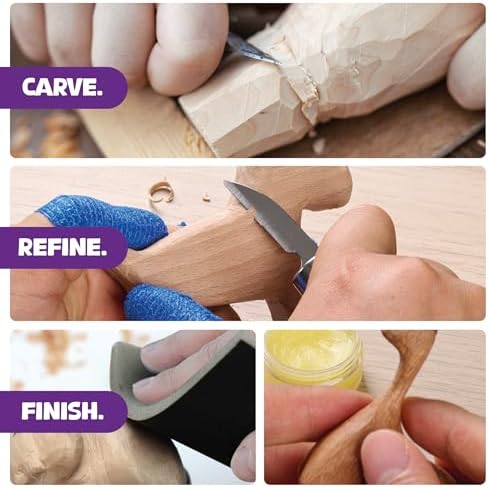 CARVE.

REFINE.

FINISH.