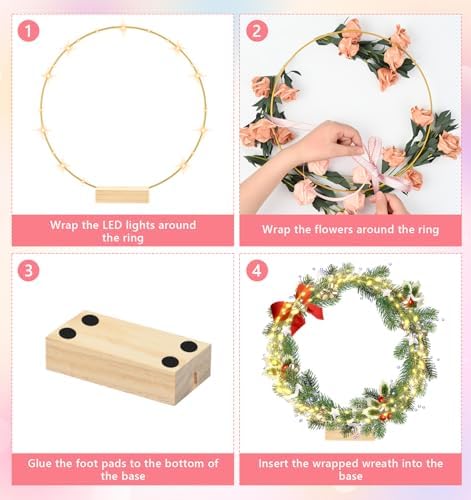 1

Wrap the LED lights around the ring

2

Wrap the flowers around the ring

3

Glue the foot pads to the bottom of the base

4

Insert the wrapped wreath into the base