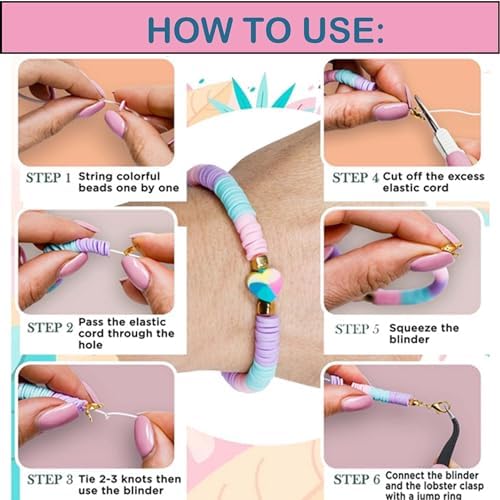 HOW TO USE:

STEP 1 String colorful beads one by one

STEP 2 Pass the elastic cord through the hole

STEP 3 Tie 2-3 knots then use the blinder

STEP 4 Cut off the excess elastic cord

STEP 5 Squeeze the blinder

STEP 6 Connect the blinder and the lobster clasp with a jump ring