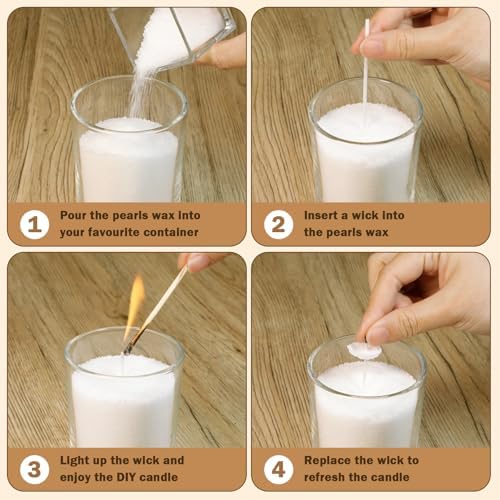 1 Pour the pearls wax into your favourite container

2 Insert a wick into the pearls wax

3 Light up the wick and enjoy the DIY candle

4 Replace the wick to refresh the candle