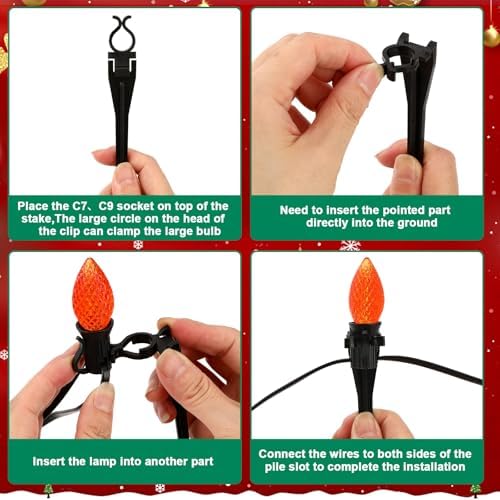 Place the C7、C9 socket on top of the stake,The large circle on the head of the clip can clamp the large bulb

Need to insert the pointed part directly into the ground

Insert the lamp into another part

Connect the wires to both sides of the pile slot to complete the installation