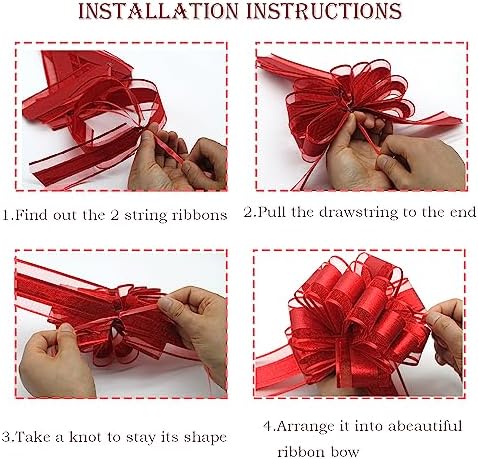 INSTALLATION INSTRUCTIONS

1.Find out the 2 string ribbons

2.Pull the drawstring to the end

3.Take a knot to stay its shape

4.Arrange it into abeautiful ribbon bow