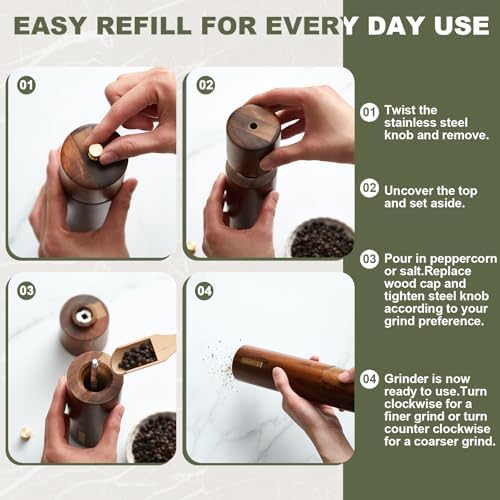 EASY REFILL FOR EVERY DAY USE

01

02

03

04

01 Twist the stainless steel knob and remove.

02 Uncover the top and set aside.

03 Pour in peppercorn or salt.Replace wood cap and tighten steel knob according to your grind preference.

04 Grinder is now ready to use.Turn clockwise for a finer grind or turn counter clockwise for a coarser grind.