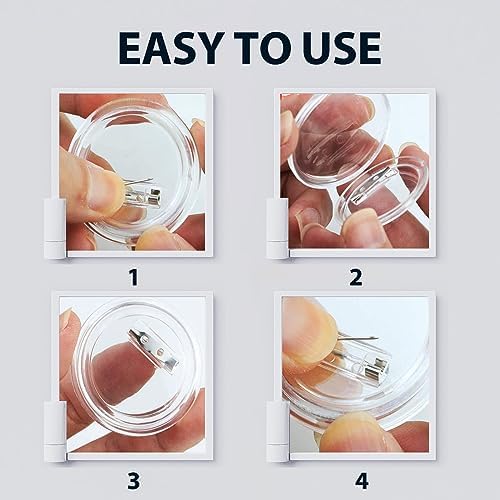 EASY TO USE

1

2

3

4