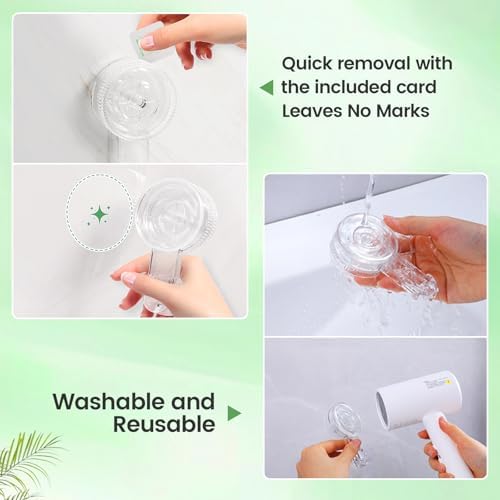 Quick removal with the included card Leaves No Marks

Washable and Reusable