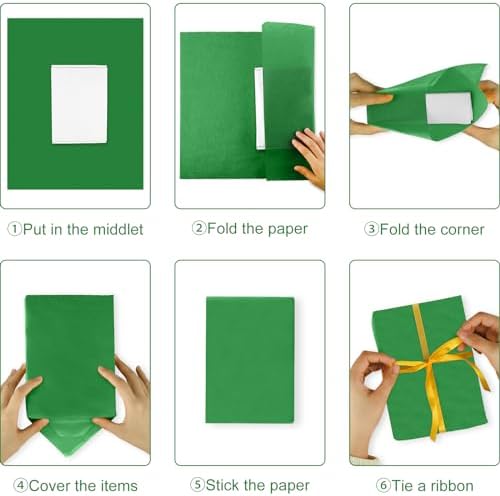 ①Put in the middlet

②Fold the paper

③Fold the corner

④Cover the items

⑤Stick the paper

⑥Tie a ribbon