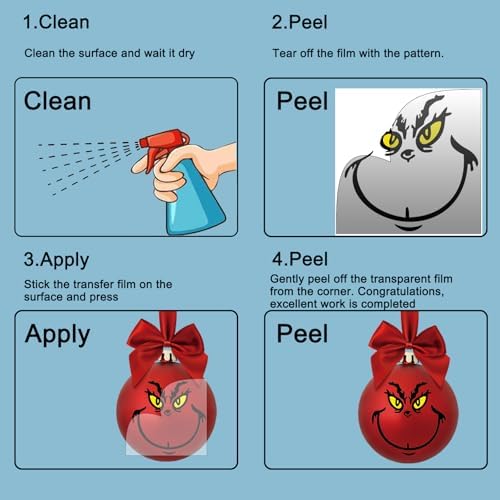 1.Clean

Clean the surface and wait it dry

Clean

2.Peel

Tear off the film with the pattern.

Peel

3.Apply

Stick the transfer film on the surface and press

Apply

4.Peel

Gently peel off the transparent film from the corner. Congratulations, excellent work is completed

Peel