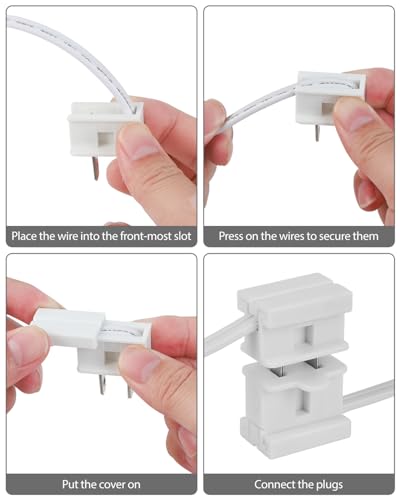 Place the wire into the front-most slot

Press on the wires to secure them

Put the cover on

Connect the plugs