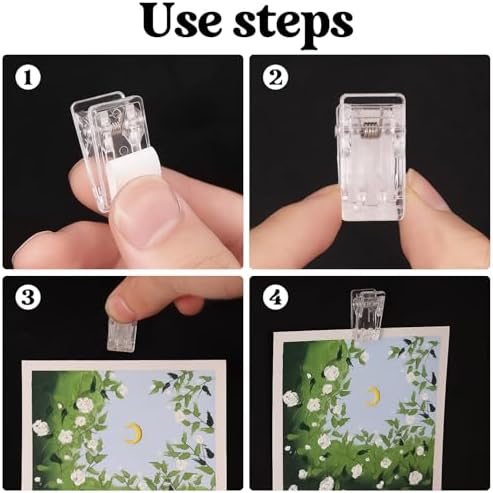 Use steps

1

2

3

4