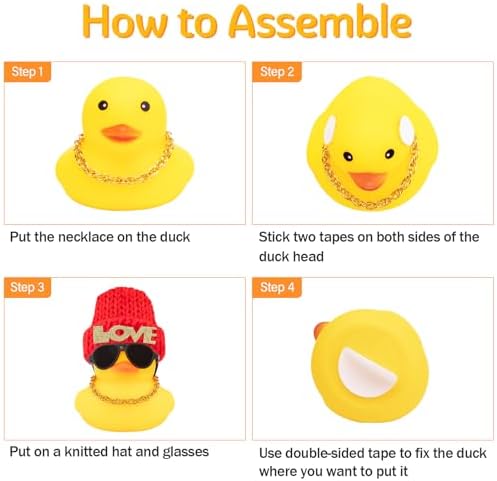 How to Assemble

Step 1

Put the necklace on the duck

Step 2

Stick two tapes on both sides of the duck head

Step 3

LOVE

Put on a knitted hat and glasses

Step 4

Use double-sided tape to fix the duck where you want to put it