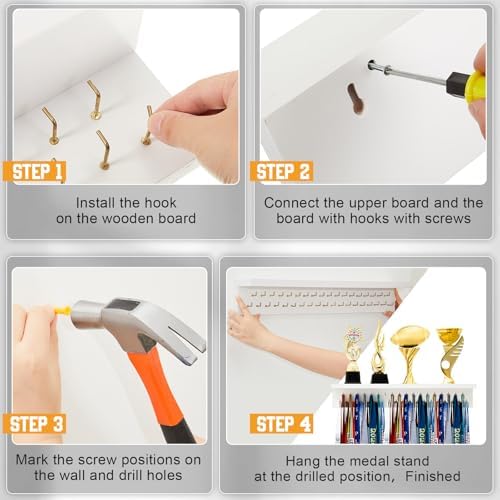 STEP 1

Install the hook on the wooden board

STEP 2

Connect the upper board and the board with hooks with screws

STEP 3

Mark the screw positions on the wall and drill holes

STEP 4

Hang the medal stand at the drilled position, Finished