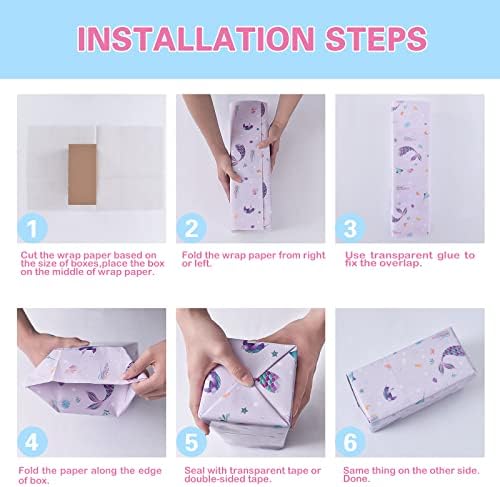 INSTALLATION STEPS

1

Cut the wrap paper based on the size of boxes,place the box on the middle of wrap paper.

2

Fold the wrap paper from right or left.

3

Use transparent glue to fix the overlap.

4

Fold the paper along the edge of box.

5

Seal with transparent tape or double-sided tape.

6

Same thing on the other side. Done.